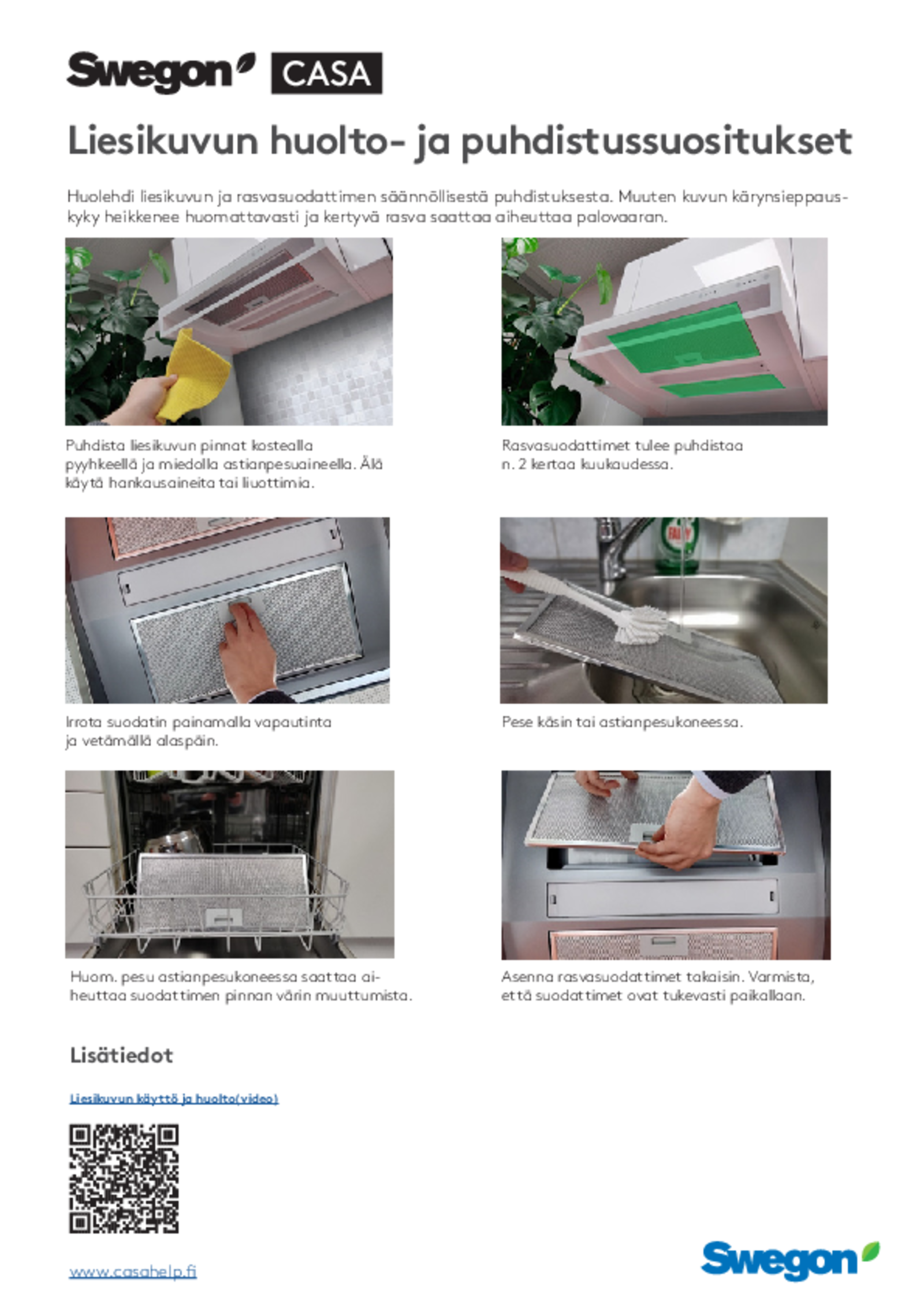 Swegon CASA

Liesikuvun huolto- ja puhdistussuositukset

Huolehdi liesikuvun ja rasvasuodattimen säännöllisestä puhdistuksesta. Muuten kuvun kärynsieppauskyky heikkenee huomattavasti ja kertyvä rasva saattaa aiheuttaa palovaaran.

Puhdista liesikuvun pinnat kostealla pyyhkeellä ja miedolla astianpesuaineella. Älä käytä hankausaineita tai liuottimia.

Rasvasuodattimet tulee puhdistaa n. 2 kertaa kuukaudessa.

Irrota suodatin painamalla vapautinta ja vetämällä alaspäin.

Pese käsin tai astianpesukoneessa.

Huom. pesu astianpesukoneessa saattaa aiheuttaa suodattimen pinnan värin muuttumista.

Asenna rasvasuodattimet takaisin. Varmista, että suodattimet ovat tukevasti paikallaan.

Lisätiedot

Liesikuvun käyttö ja huolto(video)

www.casahelp.fi

Swegon