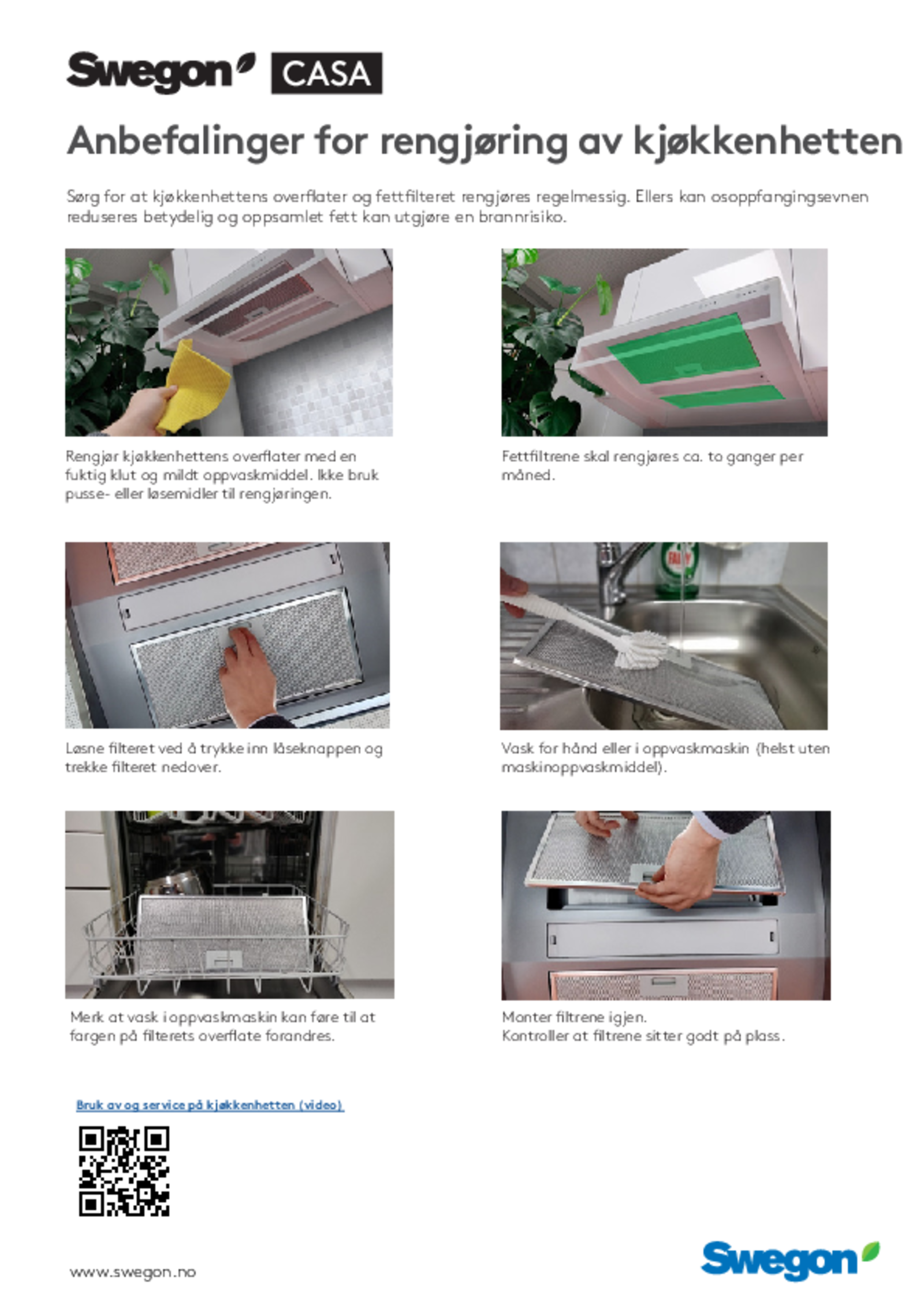 Swegon CASA

Anbefalinger for rengjøring av kjøkkenhetten

Sørg for at kjøkkenhettens overflater og fettfilteret rengjøres regelmessig. Ellers kan osoppfangingsevnen reduseres betydelig og oppsamlet fett kan utgjøre en brannrisiko.

Rengjør kjøkkenhettens overflater med en fuktig klut og mildt oppvaskmiddel. Ikke bruk pusse- eller løsemidler til rengjøringen.

Fettfiltrene skal rengjøres ca. to ganger per måned.

Løsne filteret ved å trykke inn låseknappen og trekke filteret nedover.

Vask for hånd eller i oppvaskmaskin (helst uten maskinoppvaskmiddel).

Merk at vask i oppvaskmaskin kan føre til at fargen på filterets overflate forandres.

Monter filtrene igjen.
Kontroller at filtrene sitter godt på plass.

Bruk av og service på kjøkkenhetten (video)

www.swegon.no

Swegon