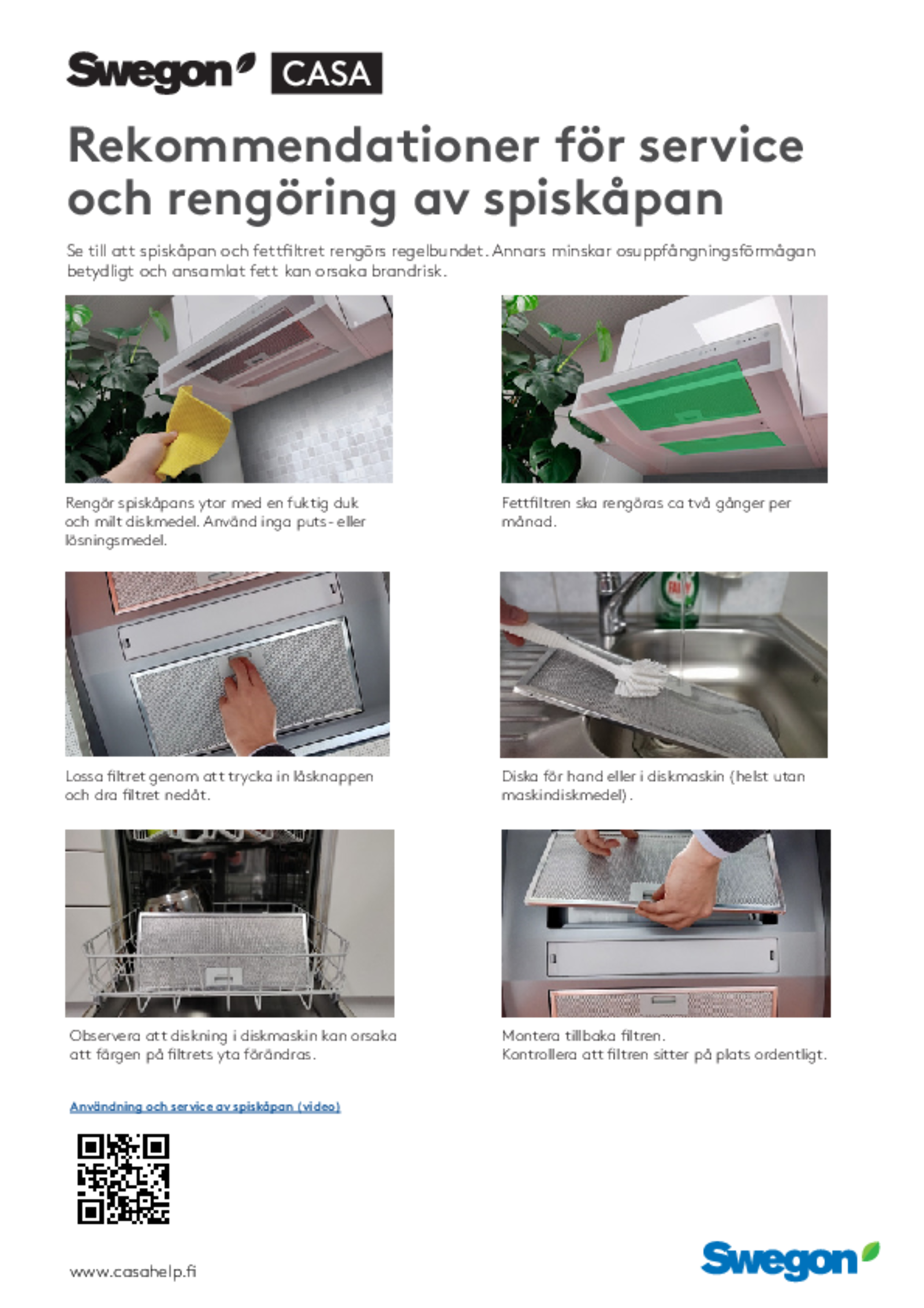 Swegon CASA

Rekommendationer för service och rengöring av spiskåpan

Se till att spiskåpan och fettfiltret rengörs regelbundet. Annars minskar osuppfångningsförmågan betydligt och ansamlat fett kan orsaka brandrisk.

Rengör spiskåpans ytor med en fuktig duk och milt diskmedel. Använd inga puts- eller lösningsmedel.

Fettfiltren ska rengöras ca två gånger per månad.

Lossa filtret genom att trycka in låsknappen och dra filtret nedåt.

Diska för hand eller i diskmaskin (helst utan maskindiskmedel).

Observera att diskning i diskmaskin kan orsaka att färgen på filtrets yta förändras.

Montera tillbaka filtren.
Kontrollera att filtren sitter på plats ordentligt.

Användning och service av spiskåpan (video)

www.casahelp.fi

Swegon