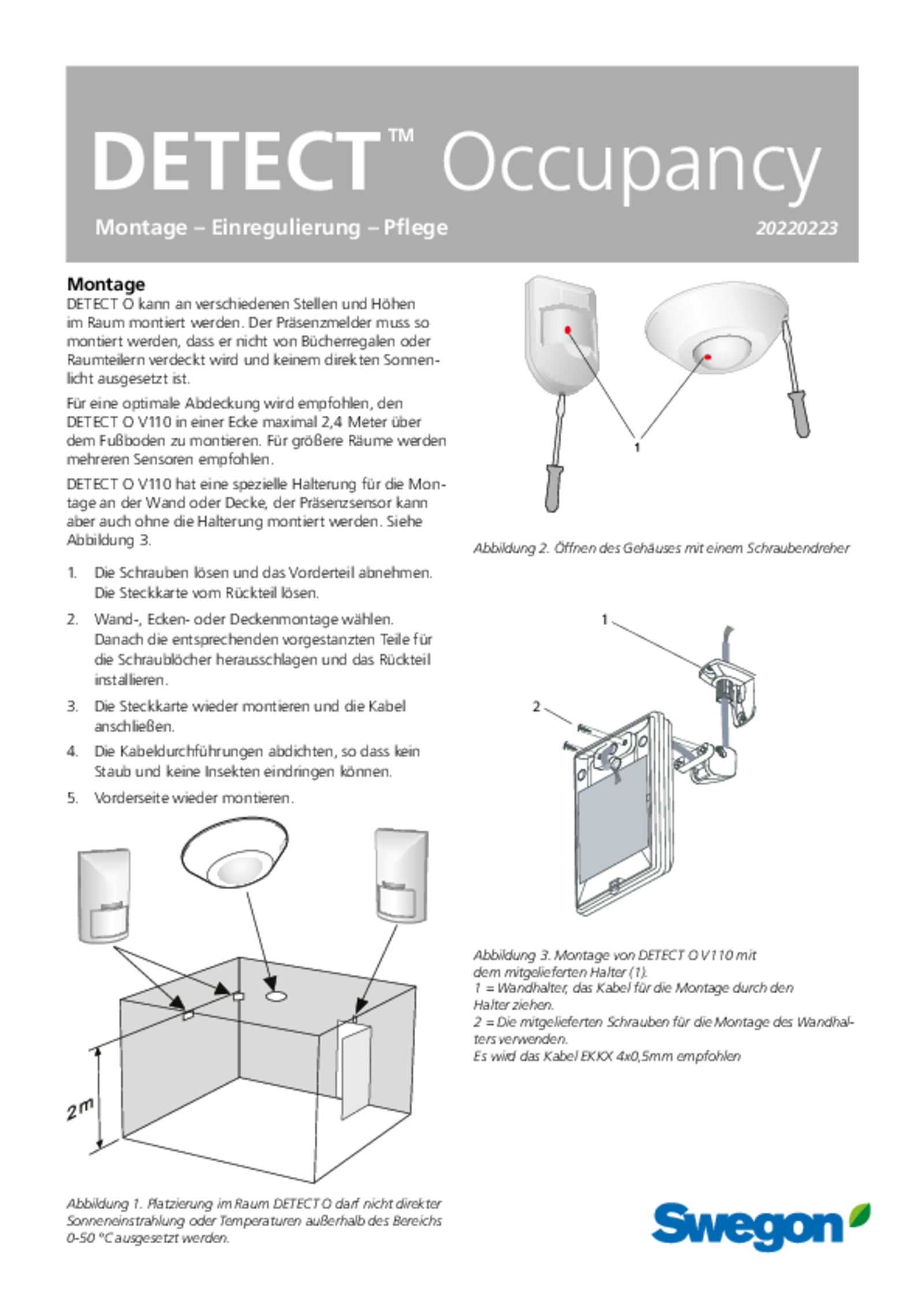 DETECT™ Occupancy

Montage – Einregulierung – Pflege

20220223

Montage

DETECT O kann an verschiedenen Stellen und Höhen im Raum montiert werden. Der Präsenzmelder muss so montiert werden, dass er nicht von Bücherregalen oder Raumteilern verdeckt wird und keinem direkten Sonnenlicht ausgesetzt ist.

Für eine optimale Abdeckung wird empfohlen, den DETECT O V110 in einer Ecke maximal 2,4 Meter über dem Fußboden zu montieren. Für größere Räume werden mehreren Sensoren empfohlen.

DETECT O V110 hat eine spezielle Halterung für die Montage an der Wand oder Decke, der Präsenzsensor kann aber auch ohne die Halterung montiert werden. Siehe Abbildung 3.

1. Die Schrauben lösen und das Vorderteil abnehmen. Die Steckkarte vom Rückteil lösen.
2. Wand-, Ecken- oder Deckenmontage wählen. Danach die entsprechenden vorgestanzten Teile für die Schraublöcher herausschlagen und das Rückteil installieren.
3. Die Steckkarte wieder montieren und die Kabel anschließen.
4. Die Kabeldurchführungen abdichten, so dass kein Staub und keine Insekten eindringen können.
5. Vorderseite wieder montieren.

2 m

Abbildung 1. Platzierung im Raum DETECT O darf nicht direkter Sonneneinstrahlung oder Temperaturen außerhalb des Bereichs 0-50 °C ausgesetzt werden.

1

Abbildung 2. Öffnen des Gehäuses mit einem Schraubendreher

1

2

Abbildung 3. Montage von DETECT O V110 mit dem mitgelieferten Halter (1).
1 = Wandhalter, das Kabel für die Montage durch den Halter ziehen.
2 = Die mitgelieferten Schrauben für die Montage des Wandhalters verwenden.
Es wird das Kabel EKKX 4x0,5mm empfohlen

Swegon