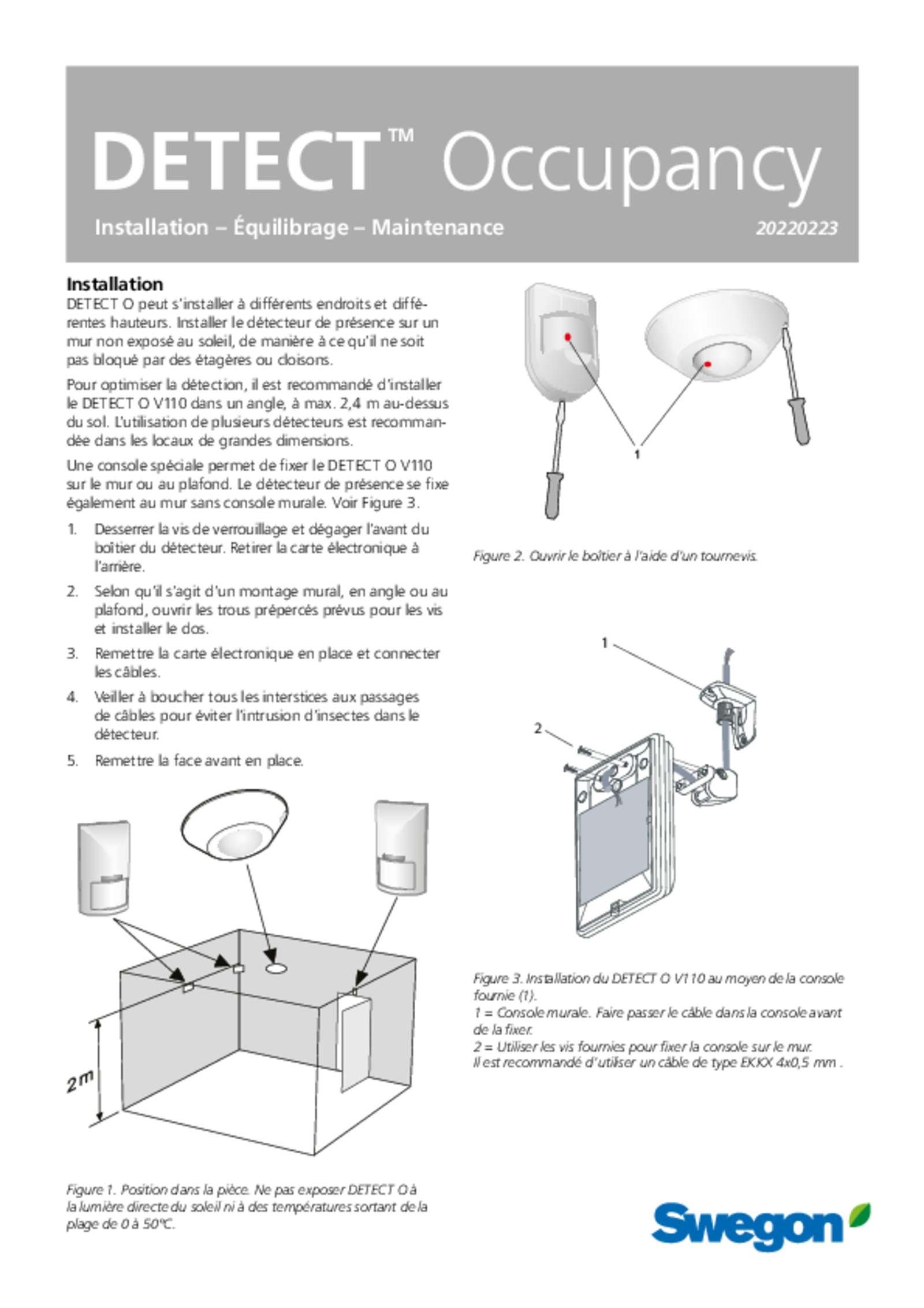 DETECT™ Occupancy

Installation – Équilibrage – Maintenance 20220223

Installation

DETECT O peut s'installer à différents endroits et différentes hauteurs. Installer le détecteur de présence sur un mur non exposé au soleil, de manière à ce qu'il ne soit pas bloqué par des étagères ou cloisons.

Pour optimiser la détection, il est recommandé d'installer le DETECT O V110 dans un angle, à max. 2,4 m au-dessus du sol. L'utilisation de plusieurs détecteurs est recommandée dans les locaux de grandes dimensions.

Une console spéciale permet de fixer le DETECT O V110 sur le mur ou au plafond. Le détecteur de présence se fixe également au mur sans console murale. Voir Figure 3.

1. Desserrer la vis de verrouillage et dégager l'avant du boîtier du détecteur. Retirer la carte électronique à l'arrière.

2. Selon qu'il s'agit d'un montage mural, en angle ou au plafond, ouvrir les trous prépercés prévus pour les vis et installer le dos.

3. Remettre la carte électronique en place et connecter les câbles.

4. Veiller à boucher tous les interstices aux passages de câbles pour éviter l'intrusion d'insectes dans le détecteur.

5. Remettre la face avant en place.

2 m

Figure 1. Position dans la pièce. Ne pas exposer DETECT O à la lumière directe du soleil ni à des températures sortant de la plage de 0 à 50°C.

1

Figure 2. Ouvrir le boîtier à l'aide d'un tournevis.

1

2

Figure 3. Installation du DETECT O V110 au moyen de la console fournie (1).
1 = Console murale. Faire passer le câble dans la console avant de la fixer.
2 = Utiliser les vis fournies pour fixer la console sur le mur.
Il est recommandé d'utiliser un câble de type EKKX 4x0,5 mm .

Swegon