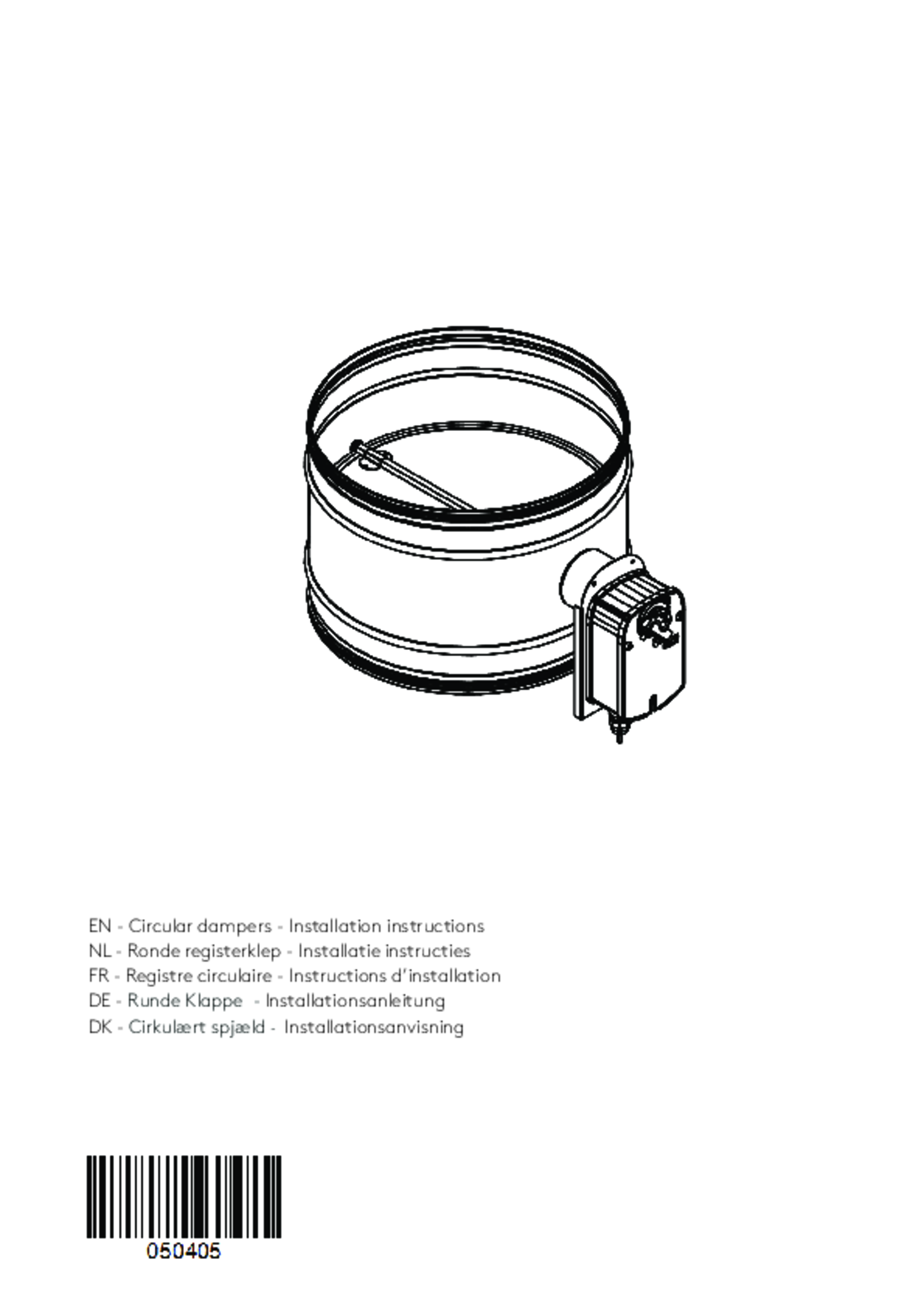 EN - Circular dampers - Installation instructions
NL - Ronde registerklep - Installatie instructies
FR - Registre circulaire - Instructions d'installation
DE - Runde Klappe - Installationsanleitung
DK - Cirkulært spjæld - Installationsanvisning

050405