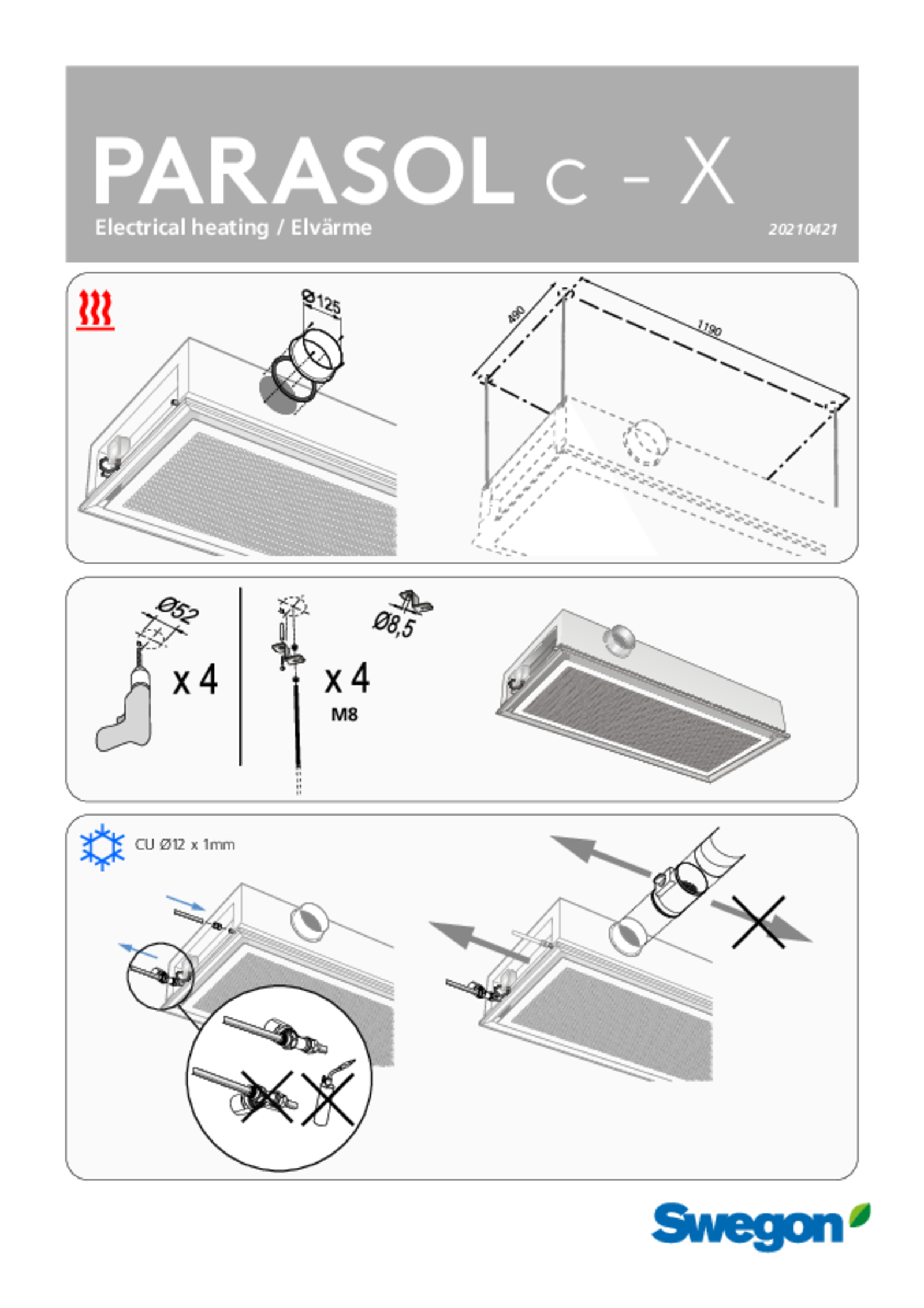 PARASOL c - X
Electrical heating / Elvärme
20210421

Ø125

490

1190

Ø52

x 4

Ø8,5

x 4
M8

CU Ø12 x 1mm

Swegon