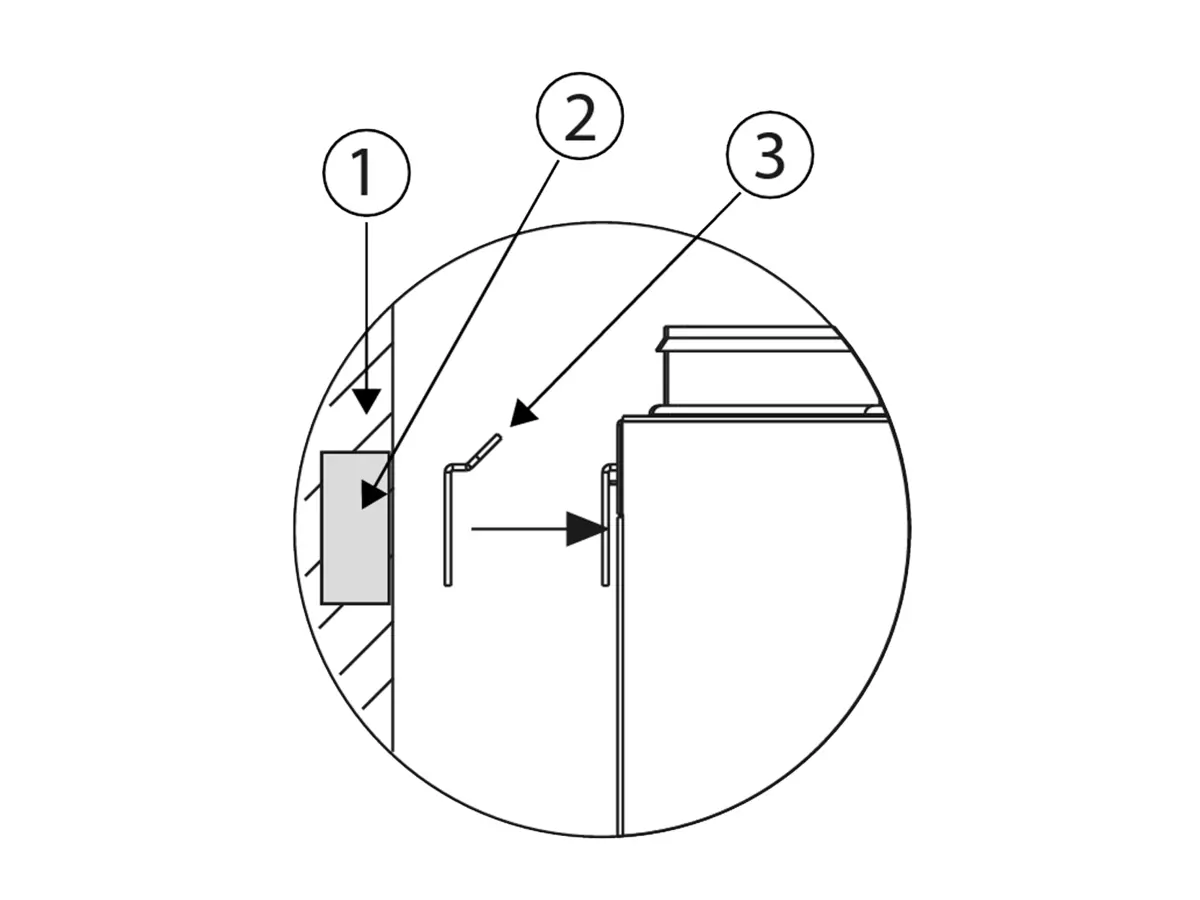 1
2
3