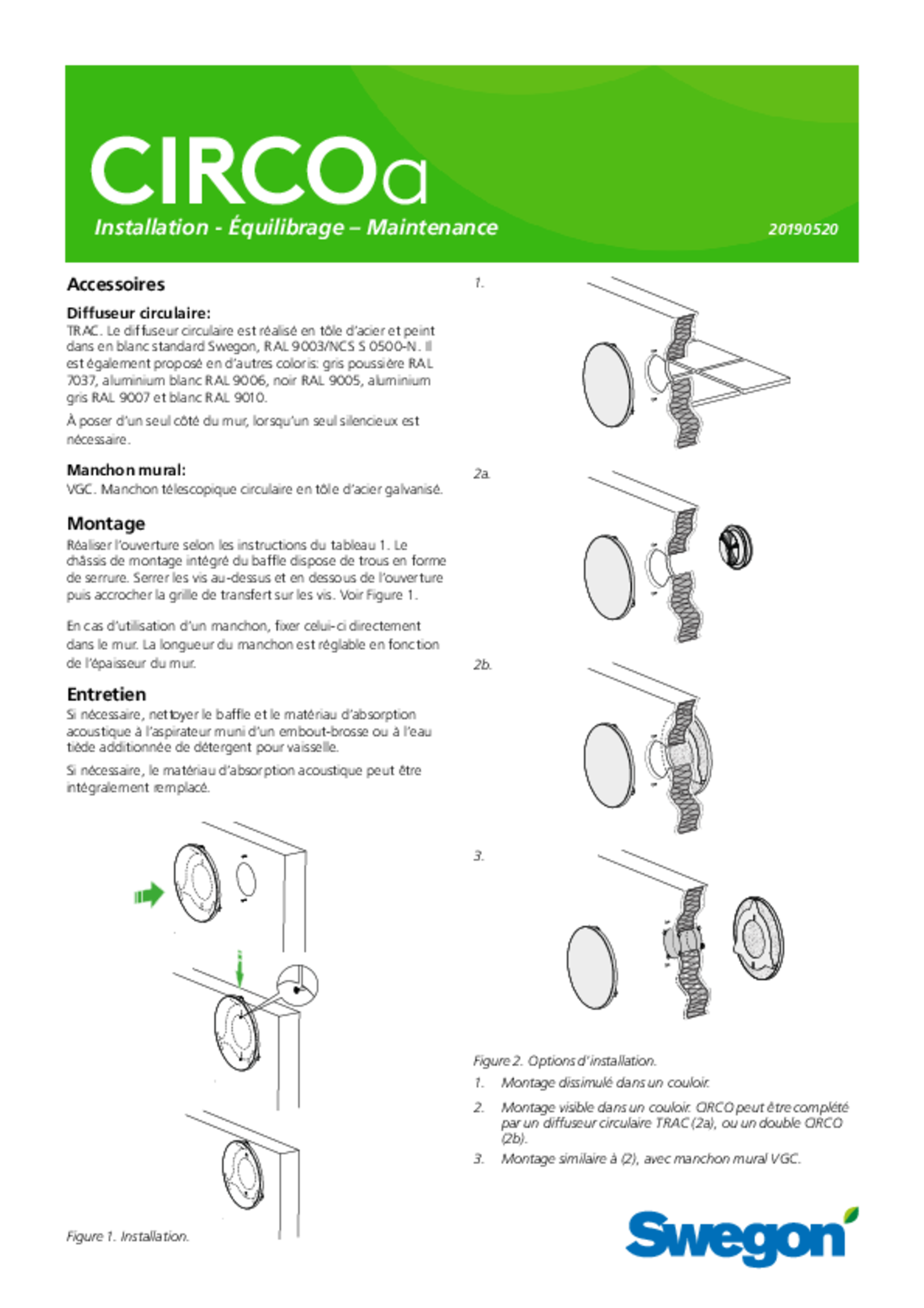 CIRCOa

Installation - Équilibrage – Maintenance

20190520

Accessoires

Diffuseur circulaire:
TRAC. Le diffuseur circulaire est réalisé en tôle d'acier et peint dans en blanc standard Swegon, RAL 9003/NCS S 0500-N. Il est également proposé en d'autres coloris: gris poussière RAL 7037, aluminium blanc RAL 9006, noir RAL 9005, aluminium gris RAL 9007 et blanc RAL 9010.

À poser d'un seul côté du mur, lorsqu'un seul silencieux est nécessaire.

Manchon mural:
VGC. Manchon télescopique circulaire en tôle d'acier galvanisé.

Montage
Réaliser l'ouverture selon les instructions du tableau 1. Le châssis de montage intégré du baffle dispose de trous en forme de serrure. Serrer les vis au-dessus et en dessous de l'ouverture puis accrocher la grille de transfert sur les vis. Voir Figure 1.

En cas d'utilisation d'un manchon, fixer celui-ci directement dans le mur. La longueur du manchon est réglable en fonction de l'épaisseur du mur.

Entretien
Si nécessaire, nettoyer le baffle et le matériau d'absorption acoustique à l'aspirateur muni d'un embout-brosse ou à l'eau tiède additionnée de détergent pour vaisselle.

Si nécessaire, le matériau d'absorption acoustique peut être intégralement remplacé.

Figure 1. Installation.

1.

2a.

2b.

3.

Figure 2. Options d'installation.
1. Montage dissimulé dans un couloir.
2. Montage visible dans un couloir. CIRCO peut être complété par un diffuseur circulaire TRAC (2a), ou un double CIRCO (2b).
3. Montage similaire à (2), avec manchon mural VGC.

Swegon