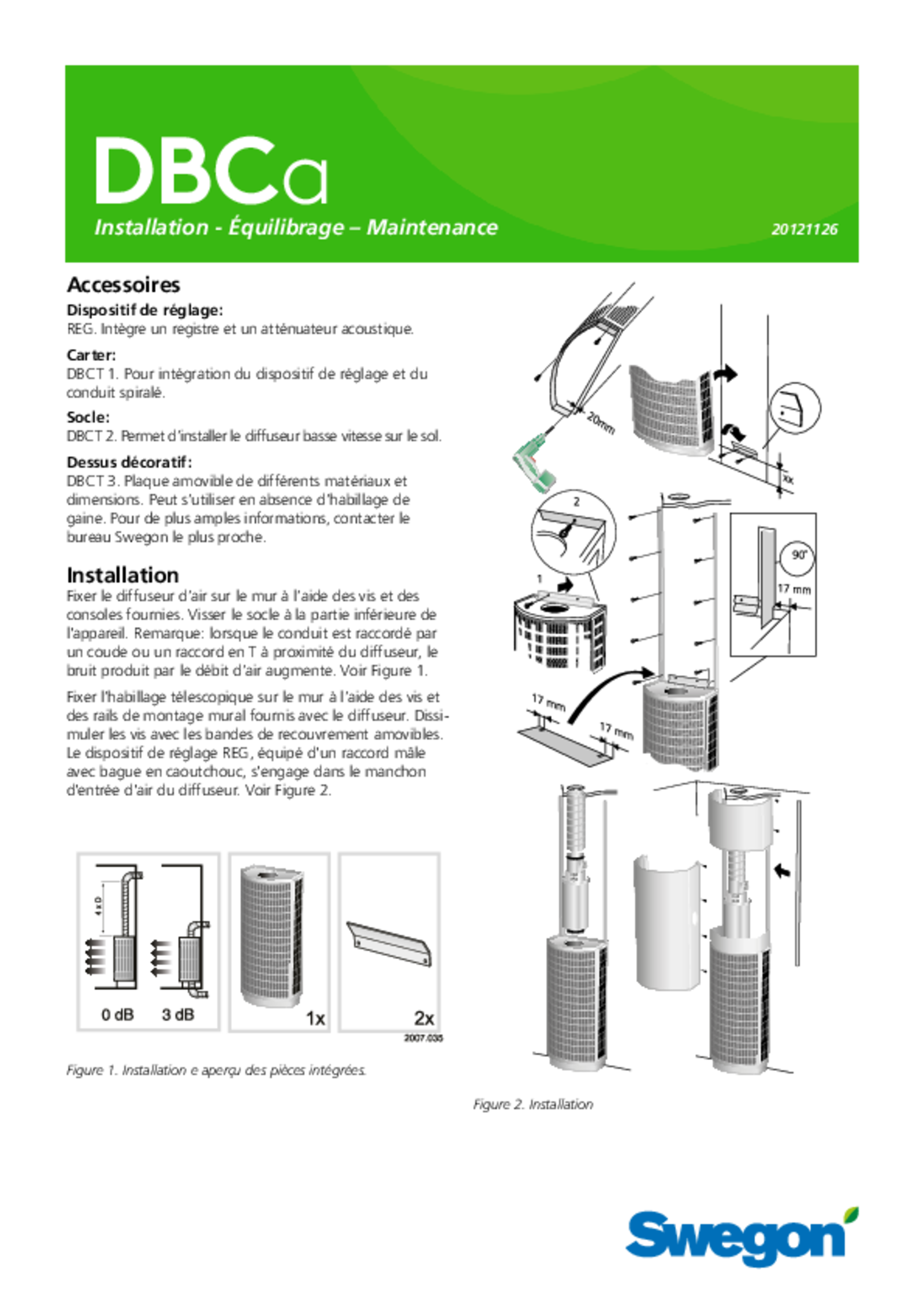 DBCa

Installation - Équilibrage – Maintenance

20121126

Accessoires

Dispositif de réglage:
REG. Intègre un registre et un atténuateur acoustique.

Carter:
DBCT 1. Pour intégration du dispositif de réglage et du conduit spiralé.

Socle:
DBCT 2. Permet d'installer le diffuseur basse vitesse sur le sol.

Dessus décoratif:
DBCT 3. Plaque amovible de différents matériaux et dimensions. Peut s'utiliser en absence d'habillage de gaine. Pour de plus amples informations, contacter le bureau Swegon le plus proche.

Installation

Fixer le diffuseur d'air sur le mur à l'aide des vis et des consoles fournies. Visser le socle à la partie inférieure de l'appareil. Remarque: lorsque le conduit est raccordé par un coude ou un raccord en T à proximité du diffuseur, le bruit produit par le débit d'air augmente. Voir Figure 1.

Fixer l'habillage télescopique sur le mur à l'aide des vis et des rails de montage mural fournis avec le diffuseur. Dissimuler les vis avec les bandes de recouvrement amovibles. Le dispositif de réglage REG, équipé d'un raccord mâle avec bague en caoutchouc, s'engage dans le manchon d'entrée d'air du diffuseur. Voir Figure 2.

4 x D

0 dB

3 dB

1x

2x

2007.035

Figure 1. Installation e aperçu des pièces intégrées.

20mm

Xx

2

1

90°

17 mm

17 mm

17 mm

Figure 2. Installation

Swegon