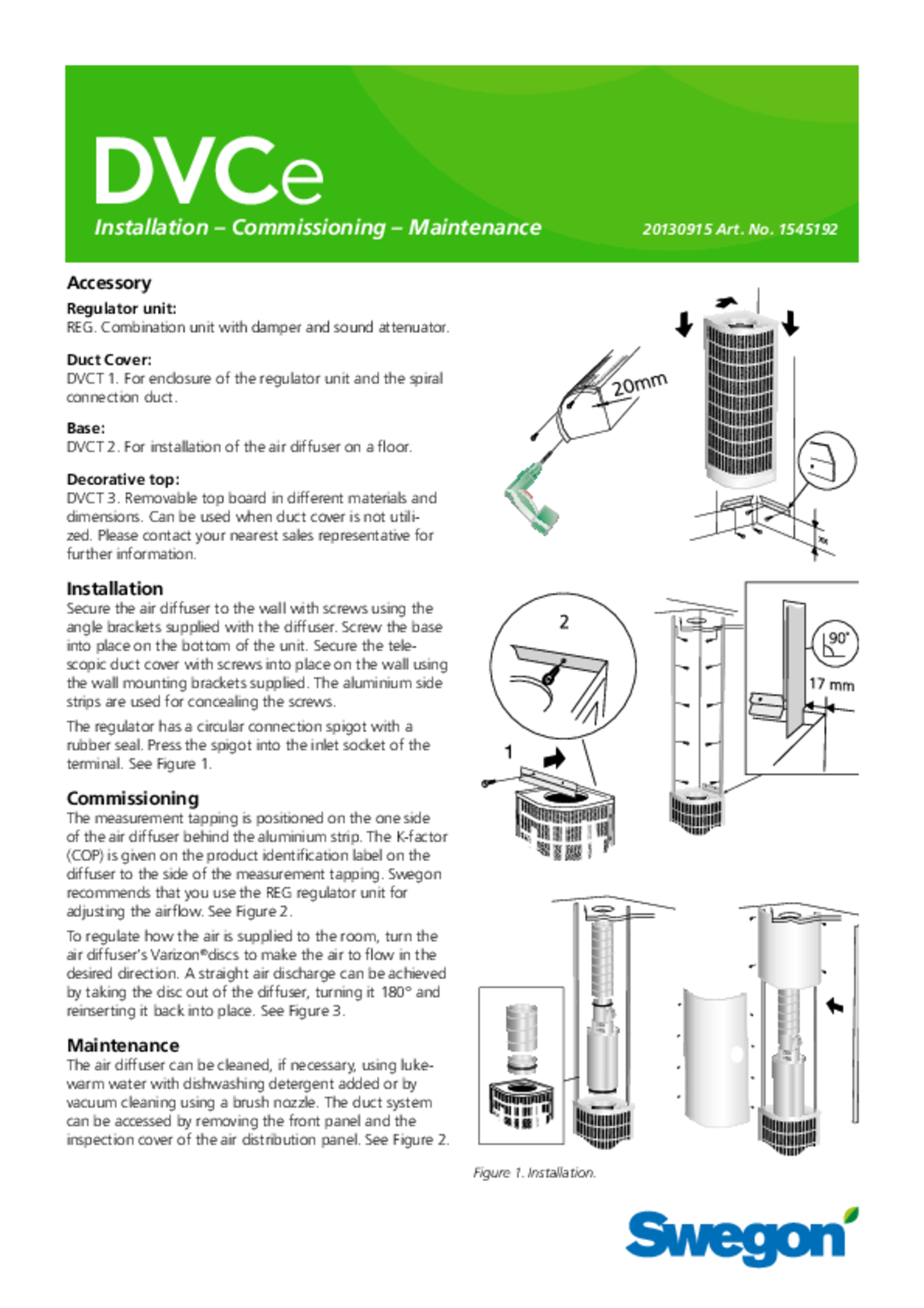 DVCe

Installation – Commissioning – Maintenance

20130915 Art. No. 1545192

Accessory

Regulator unit:
REG. Combination unit with damper and sound attenuator.

Duct Cover:
DVCT 1. For enclosure of the regulator unit and the spiral connection duct.

Base:
DVCT 2. For installation of the air diffuser on a floor.

Decorative top:
DVCT 3. Removable top board in different materials and dimensions. Can be used when duct cover is not utilized. Please contact your nearest sales representative for further information.

Installation
Secure the air diffuser to the wall with screws using the angle brackets supplied with the diffuser. Screw the base into place on the bottom of the unit. Secure the telescopic duct cover with screws into place on the wall using the wall mounting brackets supplied. The aluminium side strips are used for concealing the screws.

The regulator has a circular connection spigot with a rubber seal. Press the spigot into the inlet socket of the terminal. See Figure 1.

Commissioning
The measurement tapping is positioned on the one side of the air diffuser behind the aluminium strip. The K-factor (COP) is given on the product identification label on the diffuser to the side of the measurement tapping. Swegon recommends that you use the REG regulator unit for adjusting the airflow. See Figure 2.

To regulate how the air is supplied to the room, turn the air diffuser's Varizon®discs to make the air to flow in the desired direction. A straight air discharge can be achieved by taking the disc out of the diffuser, turning it 180° and reinserting it back into place. See Figure 3.

Maintenance
The air diffuser can be cleaned, if necessary, using lukewarm water with dishwashing detergent added or by vacuum cleaning using a brush nozzle. The duct system can be accessed by removing the front panel and the inspection cover of the air distribution panel. See Figure 2.

20mm

xx

2

1

90°

17 mm

Figure 1. Installation.

Swegon