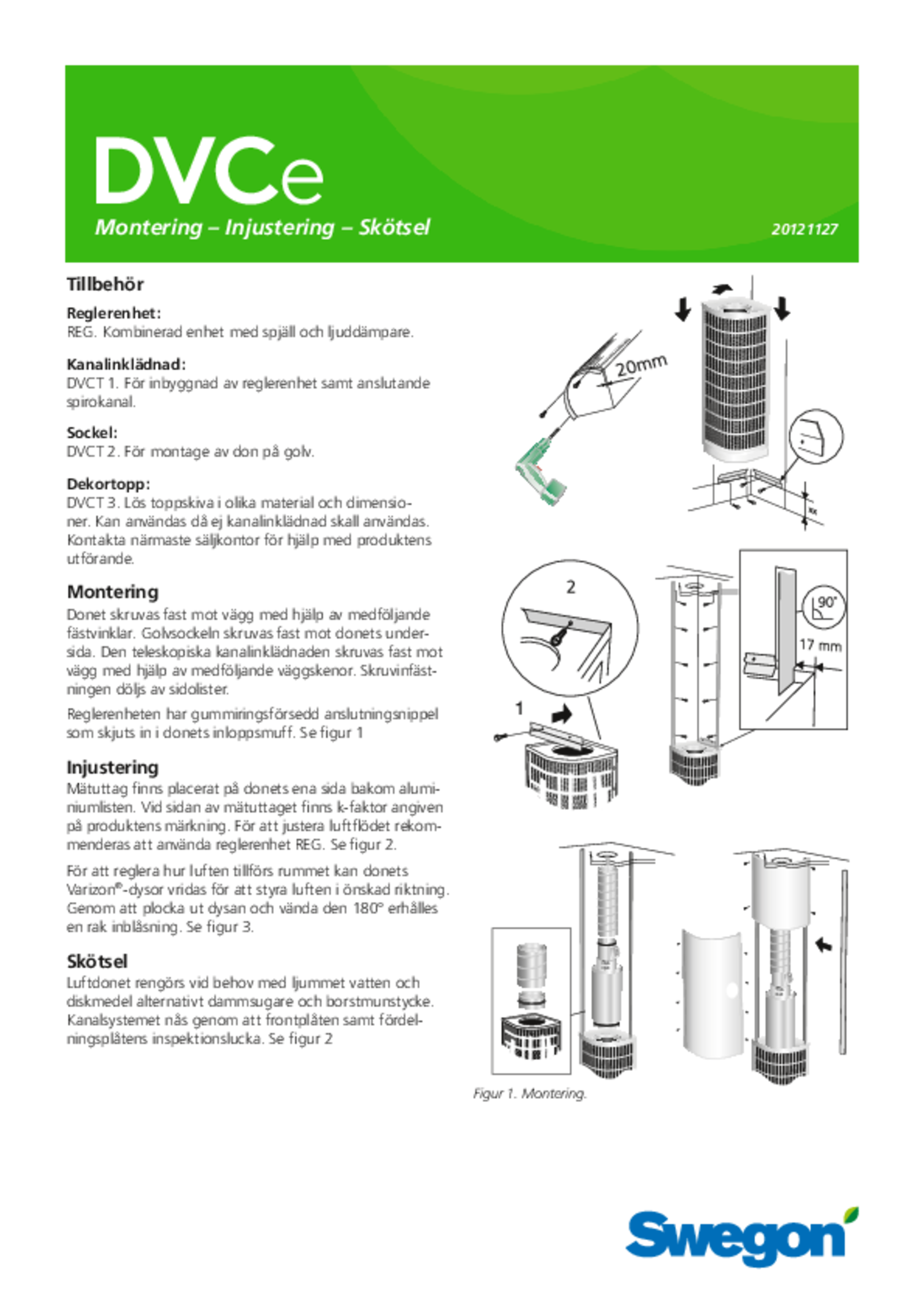 DVCe

Montering – Injustering – Skötsel

20121127

Tillbehör

Reglerenhet:
REG. Kombinerad enhet med spjäll och ljuddämpare.

Kanalinklädnad:
DVCT 1. För inbyggnad av reglerenhet samt anslutande spirokanal.

Sockel:
DVCT 2. För montage av don på golv.

Dekortopp:
DVCT 3. Lös toppskiva i olika material och dimensioner. Kan användas då ej kanalinklädnad skall användas. Kontakta närmaste säljkontor för hjälp med produktens utförande.

Montering
Donet skruvas fast mot vägg med hjälp av medföljande fästvinklar. Golvsockeln skruvas fast mot donets undersida. Den teleskopiska kanalinklädnaden skruvas fast mot vägg med hjälp av medföljande väggskenor. Skruvinfästningen döljs av sidolister.

Reglerenheten har gummiringsförsedd anslutningsnippel som skjuts in i donets inloppsmuff. Se figur 1

Injustering
Mätuttag finns placerat på donets ena sida bakom aluminiumlisten. Vid sidan av mätuttaget finns k-faktor angiven på produktens märkning. För att justera luftflödet rekommenderas att använda reglerenhet REG. Se figur 2.

För att reglera hur luften tillförs rummet kan donets Varizon®-dysor vridas för att styra luften i önskad riktning. Genom att plocka ut dysan och vända den 180° erhålles en rak inblåsning. Se figur 3.

Skötsel
Luftdonet rengörs vid behov med ljummet vatten och diskmedel alternativt dammsugare och borstmunstycke. Kanalsystemet nås genom att frontplåten samt fördelningsplåtens inspektionslucka. Se figur 2

20mm

2

1

90°

17 mm

Figur 1. Montering.

Swegon