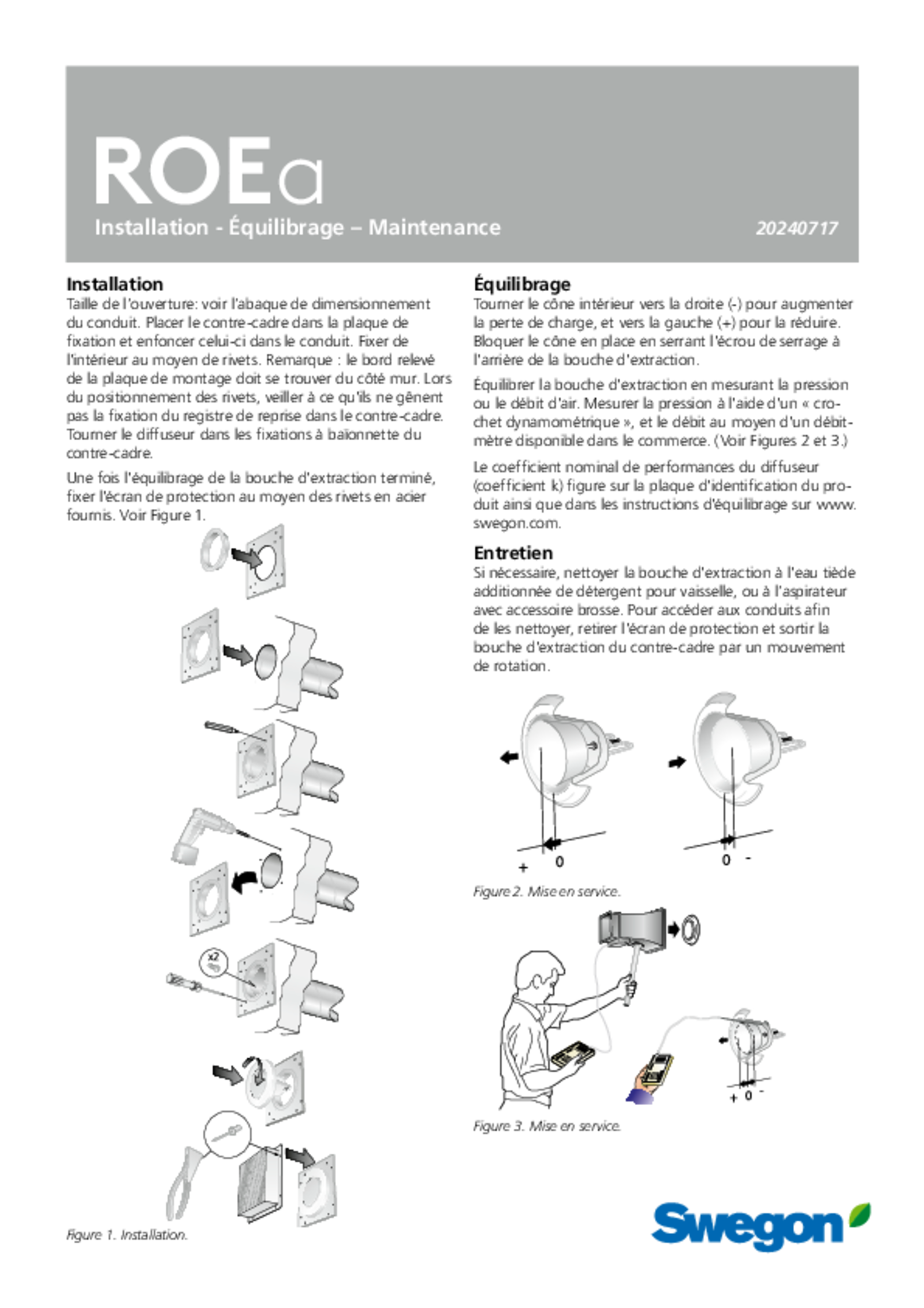 ROEa

Installation - Équilibrage – Maintenance

20240717

Installation

Taille de l'ouverture: voir l'abaque de dimensionnement du conduit. Placer le contre-cadre dans la plaque de fixation et enfoncer celui-ci dans le conduit. Fixer de l'intérieur au moyen de rivets. Remarque : le bord relevé de la plaque de montage doit se trouver du côté mur. Lors du positionnement des rivets, veiller à ce qu'ils ne gênent pas la fixation du registre de reprise dans le contre-cadre. Tourner le diffuseur dans les fixations à baïonnette du contre-cadre.

Une fois l'équilibrage de la bouche d'extraction terminé, fixer l'écran de protection au moyen des rivets en acier fournis. Voir Figure 1.

x2

Figure 1. Installation.

Équilibrage

Tourner le cône intérieur vers la droite (-) pour augmenter la perte de charge, et vers la gauche (+) pour la réduire. Bloquer le cône en place en serrant l'écrou de serrage à l'arrière de la bouche d'extraction.

Équilibrer la bouche d'extraction en mesurant la pression ou le débit d'air. Mesurer la pression à l'aide d'un « crochet dynamométrique », et le débit au moyen d'un débitmètre disponible dans le commerce. (Voir Figures 2 et 3.)

Le coefficient nominal de performances du diffuseur (coefficient k) figure sur la plaque d'identification du produit ainsi que dans les instructions d'équilibrage sur www.swegon.com.

Entretien

Si nécessaire, nettoyer la bouche d'extraction à l'eau tiède additionnée de détergent pour vaisselle, ou à l'aspirateur avec accessoire brosse. Pour accéder aux conduits afin de les nettoyer, retirer l'écran de protection et sortir la bouche d'extraction du contre-cadre par un mouvement de rotation.

+ 0

0 -

Figure 2. Mise en service.

+ 0 -

Figure 3. Mise en service.

Swegon