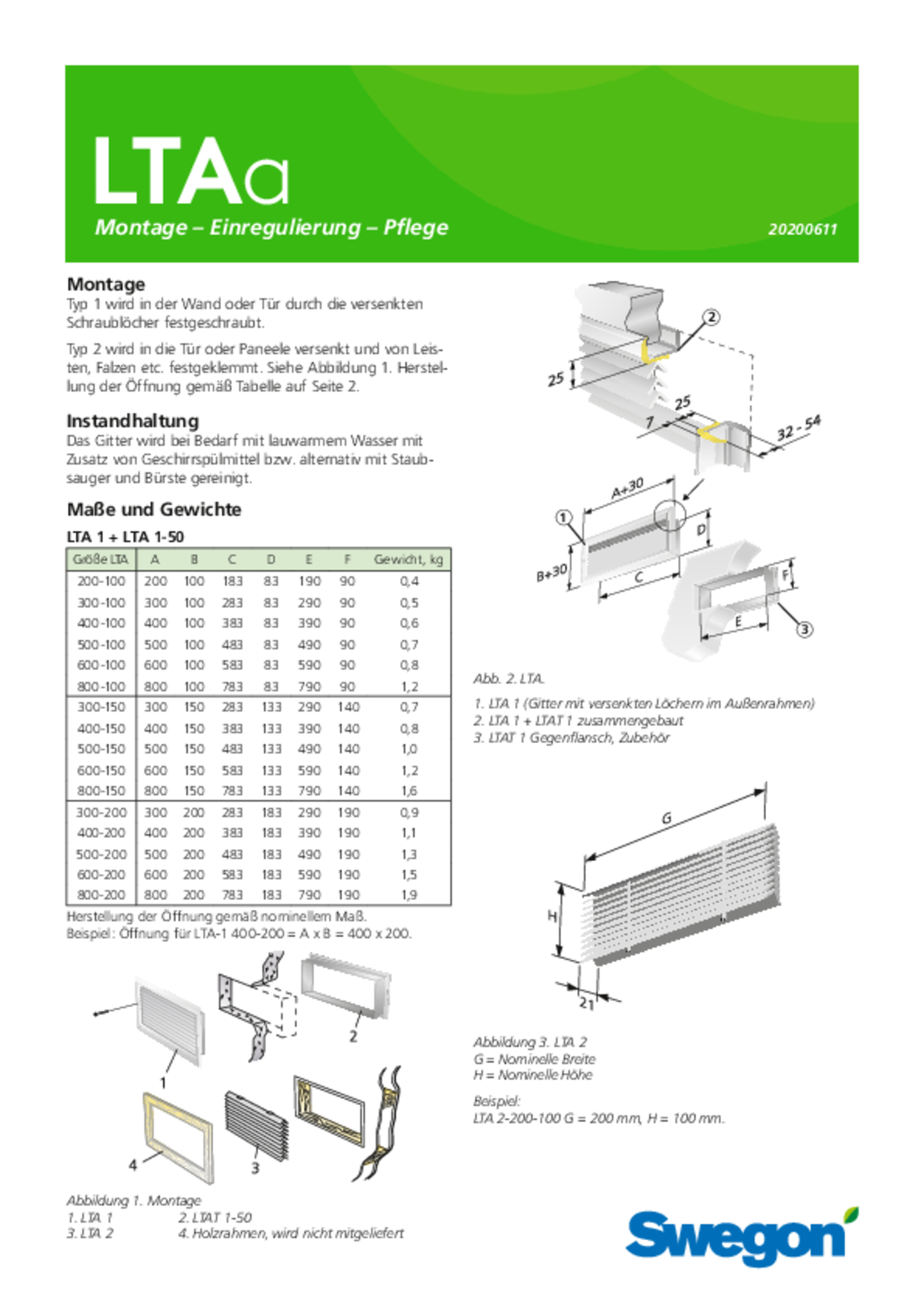 LTAa

Montage – Einregulierung – Pflege

20200611

Montage
Typ 1 wird in der Wand oder Tür durch die versenkten Schraublöcher festgeschraubt.

Typ 2 wird in die Tür oder Paneele versenkt und von Leisten, Falzen etc. festgeklemmt. Siehe Abbildung 1. Herstellung der Öffnung gemäß Tabelle auf Seite 2.

Instandhaltung
Das Gitter wird bei Bedarf mit lauwarmem Wasser mit Zusatz von Geschirrspülmittel bzw. alternativ mit Staubsauger und Bürste gereinigt.

Maße und Gewichte

LTA 1 + LTA 1-50

| Größe LTA | A | B | C | D | E | F | Gewicht, kg |
|---|---|---|---|---|---|---|---|
| 200-100 | 200 | 100 | 183 | 83 | 190 | 90 | 0,4 |
| 300-100 | 300 | 100 | 283 | 83 | 290 | 90 | 0,5 |
| 400-100 | 400 | 100 | 383 | 83 | 390 | 90 | 0,6 |
| 500-100 | 500 | 100 | 483 | 83 | 490 | 90 | 0,7 |
| 600-100 | 600 | 100 | 583 | 83 | 590 | 90 | 0,8 |
| 800-100 | 800 | 100 | 783 | 83 | 790 | 90 | 1,2 |
| 300-150 | 300 | 150 | 283 | 133 | 290 | 140 | 0,7 |
| 400-150 | 400 | 150 | 383 | 133 | 390 | 140 | 0,8 |
| 500-150 | 500 | 150 | 483 | 133 | 490 | 140 | 1,0 |
| 600-150 | 600 | 150 | 583 | 133 | 590 | 140 | 1,2 |
| 800-150 | 800 | 150 | 783 | 133 | 790 | 140 | 1,6 |
| 300-200 | 300 | 200 | 283 | 183 | 290 | 190 | 0,9 |
| 400-200 | 400 | 200 | 383 | 183 | 390 | 190 | 1,1 |
| 500-200 | 500 | 200 | 483 | 183 | 490 | 190 | 1,3 |
| 600-200 | 600 | 200 | 583 | 183 | 590 | 190 | 1,5 |
| 800-200 | 800 | 200 | 783 | 183 | 790 | 190 | 1,9 |

Herstellung der Öffnung gemäß nominellem Maß.
Beispiel: Öffnung für LTA-1 400-200 = A x B = 400 x 200.

1 2 3 4

Abbildung 1. Montage
1. LTA 1 2. LTAT 1-50
3. LTA 2 4. Holzrahmen, wird nicht mitgeliefert

2 25 25 7 32 - 54 A+30 1 D B+30 C F E 3

Abb. 2. LTA.

1. LTA 1 (Gitter mit versenkten Löchern im Außenrahmen)
2. LTA 1 + LTAT 1 zusammengebaut
3. LTAT 1 Gegenflansch, Zubehör

G H 21

Abbildung 3. LTA 2
G = Nominelle Breite
H = Nominelle Höhe

Beispiel:
LTA 2-200-100 G = 200 mm, H = 100 mm.

Swegon