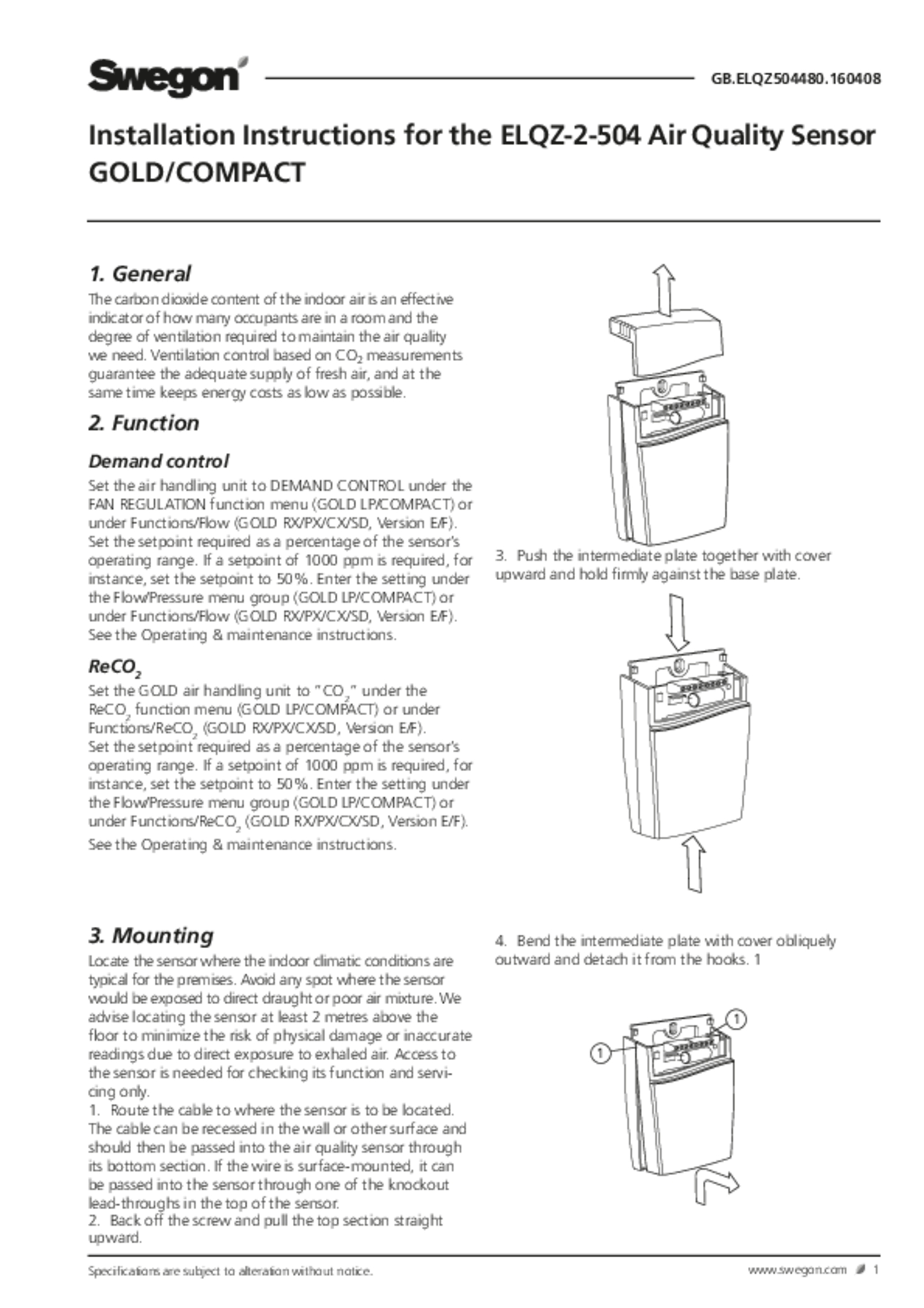 Swegon

GB.ELQZ504480.160408

Installation Instructions for the ELQZ-2-504 Air Quality Sensor GOLD/COMPACT

1. General

The carbon dioxide content of the indoor air is an effective indicator of how many occupants are in a room and the degree of ventilation required to maintain the air quality we need. Ventilation control based on $CO_2$ measurements guarantee the adequate supply of fresh air, and at the same time keeps energy costs as low as possible.

2. Function

Demand control

Set the air handling unit to DEMAND CONTROL under the FAN REGULATION function menu (GOLD LP/COMPACT) or under Functions/Flow (GOLD RX/PX/CX/SD, Version E/F). Set the setpoint required as a percentage of the sensor's operating range. If a setpoint of 1000 ppm is required, for instance, set the setpoint to 50%. Enter the setting under the Flow/Pressure menu group (GOLD LP/COMPACT) or under Functions/Flow (GOLD RX/PX/CX/SD, Version E/F). See the Operating & maintenance instructions.

$ReCO_2$

Set the GOLD air handling unit to "$CO_2$" under the $ReCO_2$ function menu (GOLD LP/COMPACT) or under Functions/$ReCO_2$ (GOLD RX/PX/CX/SD, Version E/F). Set the setpoint required as a percentage of the sensor's operating range. If a setpoint of 1000 ppm is required, for instance, set the setpoint to 50%. Enter the setting under the Flow/Pressure menu group (GOLD LP/COMPACT) or under Functions/$ReCO_2$ (GOLD RX/PX/CX/SD, Version E/F).
See the Operating & maintenance instructions.

3. Mounting

Locate the sensor where the indoor climatic conditions are typical for the premises. Avoid any spot where the sensor would be exposed to direct draught or poor air mixture. We advise locating the sensor at least 2 metres above the floor to minimize the risk of physical damage or inaccurate readings due to direct exposure to exhaled air. Access to the sensor is needed for checking its function and servicing only.
1. Route the cable to where the sensor is to be located. The cable can be recessed in the wall or other surface and should then be passed into the air quality sensor through its bottom section. If the wire is surface-mounted, it can be passed into the sensor through one of the knockout lead-throughs in the top of the sensor.
2. Back off the screw and pull the top section straight upward.

3. Push the intermediate plate together with cover upward and hold firmly against the base plate.

4. Bend the intermediate plate with cover obliquely outward and detach it from the hooks. 1

1
1

Specifications are subject to alteration without notice.

www.swegon.com 1