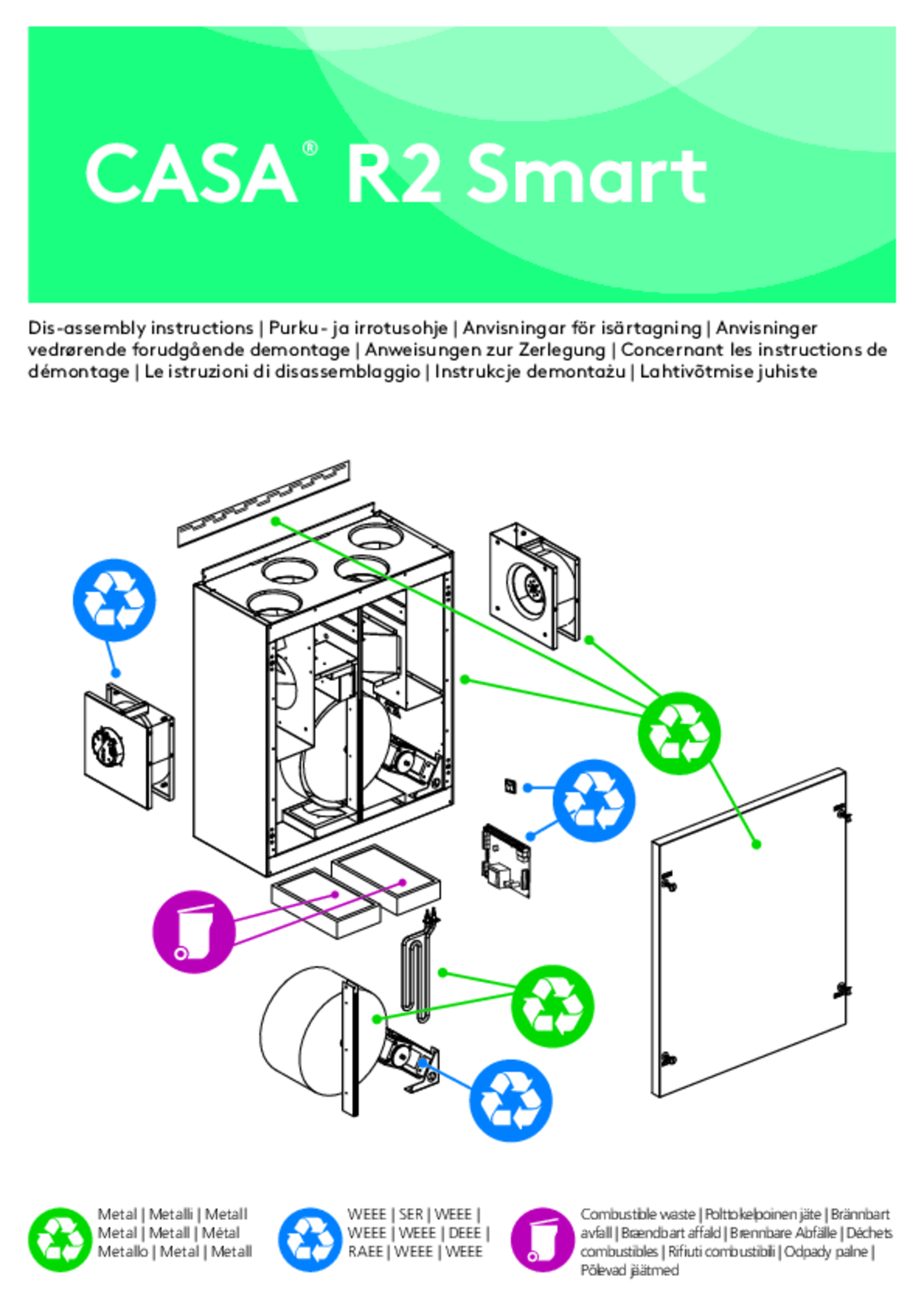 CASA® R2 Smart

Dis-assembly instructions | Purku- ja irrotusohje | Anvisningar för isärtagning | Anvisninger vedrørende forudgående demontage | Anweisungen zur Zerlegung | Concernant les instructions de démontage | Le istruzioni di disassemblaggio | Instrukcje demontażu | Lahtivõtmise juhiste

Metal | Metalli | Metall
Metal | Metall | Métal
Metallo | Metal | Metall

WEEE | SER | WEEE |
WEEE | WEEE | DEEE |
RAEE | WEEE | WEEE

Combustible waste | Polttokelpoinen jäte | Brännbart avfall | Brændbart affald | Brennbare Abfälle | Déchets combustibles | Rifiuti combustibili | Odpady palne |
Põlevad jäätmed