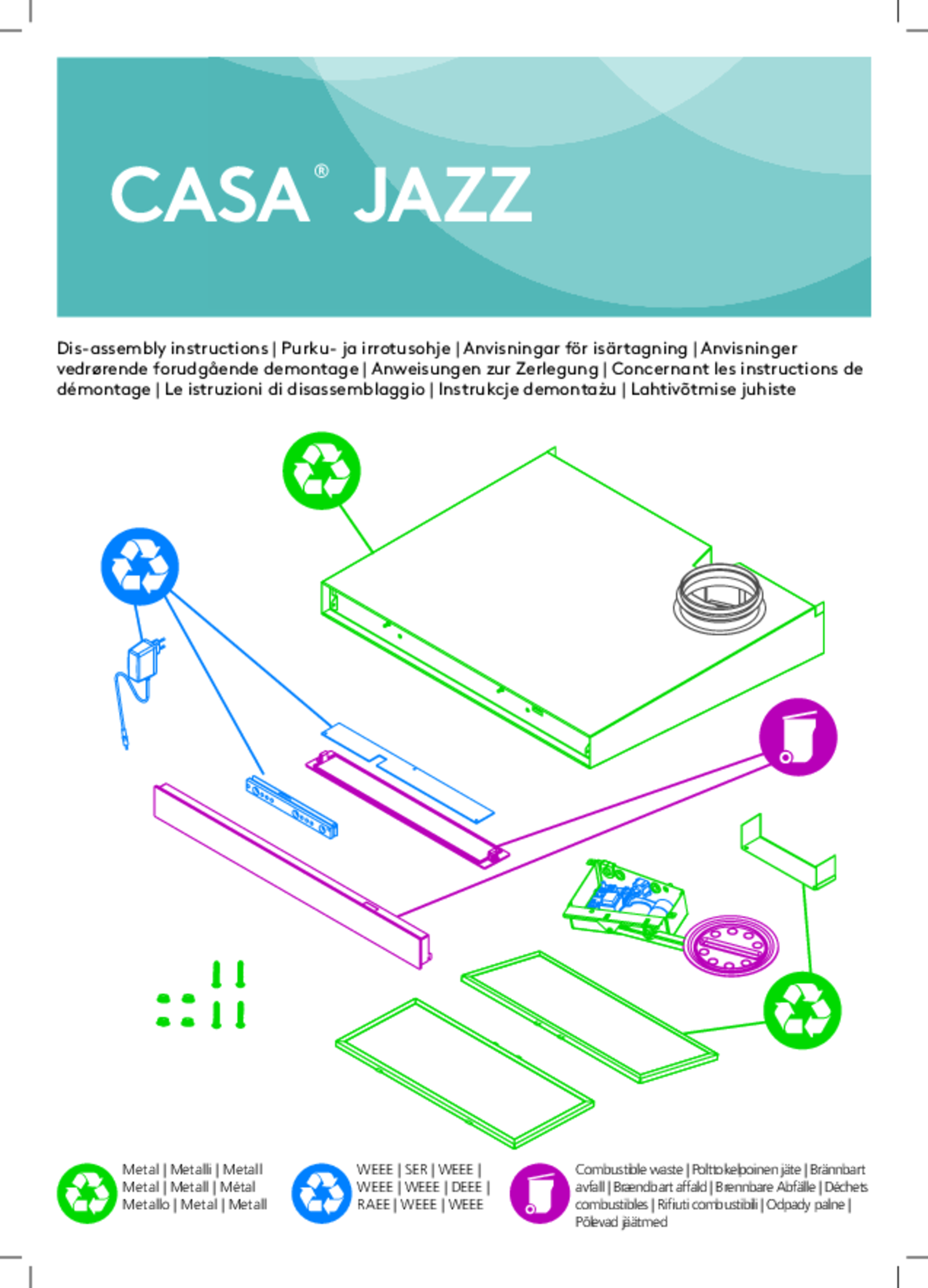 CASA® JAZZ

Dis-assembly instructions | Purku- ja irrotusohje | Anvisningar för isärtagning | Anvisninger vedrørende forudgående demontage | Anweisungen zur Zerlegung | Concernant les instructions de démontage | Le istruzioni di disassemblaggio | Instrukcje demontażu | Lahtivõtmise juhiste

Metal | Metalli | Metall
Metal | Metall | Métal
Metallo | Metal | Metall

WEEE | SER | WEEE |
WEEE | WEEE | DEEE |
RAEE | WEEE | WEEE

Combustible waste | Polttokelpoinen jäte | Brännbart avfall | Brændbart affald | Brennbare Abfälle | Déchets combustibles | Rifiuti combustibili | Odpady palne | Põlevad jäätmed