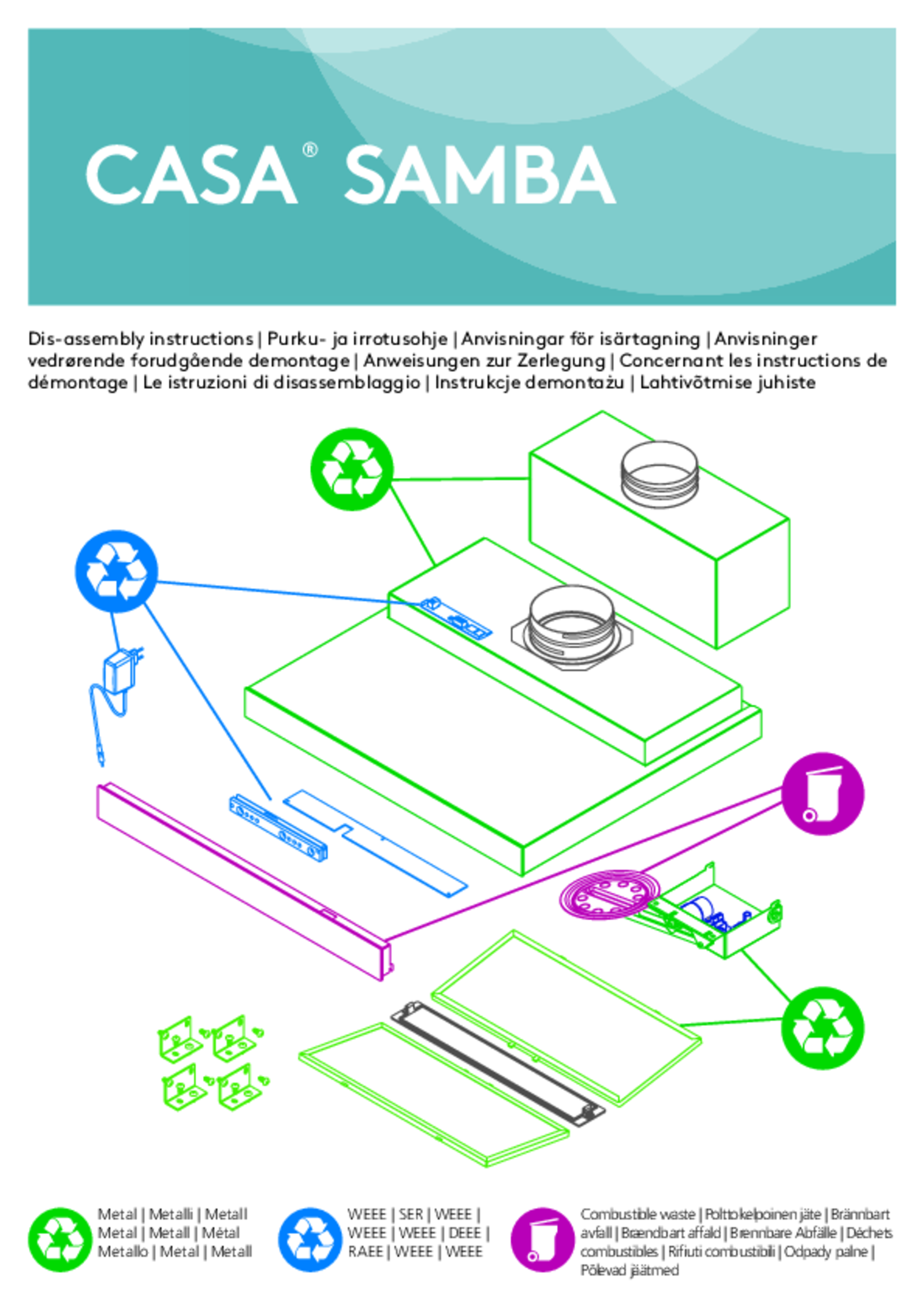 CASA® SAMBA

Dis-assembly instructions | Purku- ja irrotusohje | Anvisningar för isärtagning | Anvisninger vedrørende forudgående demontage | Anweisungen zur Zerlegung | Concernant les instructions de démontage | Le istruzioni di disassemblaggio | Instrukcje demontażu | Lahtivõtmise juhiste

Metal | Metalli | Metall
Metal | Metall | Métal
Metallo | Metal | Metall

WEEE | SER | WEEE |
WEEE | WEEE | DEEE |
RAEE | WEEE | WEEE

Combustible waste | Polttokelpoinen jäte | Brännbart avfall | Brændbart affald | Brennbare Abfälle | Déchets combustibles | Rifiuti combustibili | Odpady palne | Põlevad jäätmed