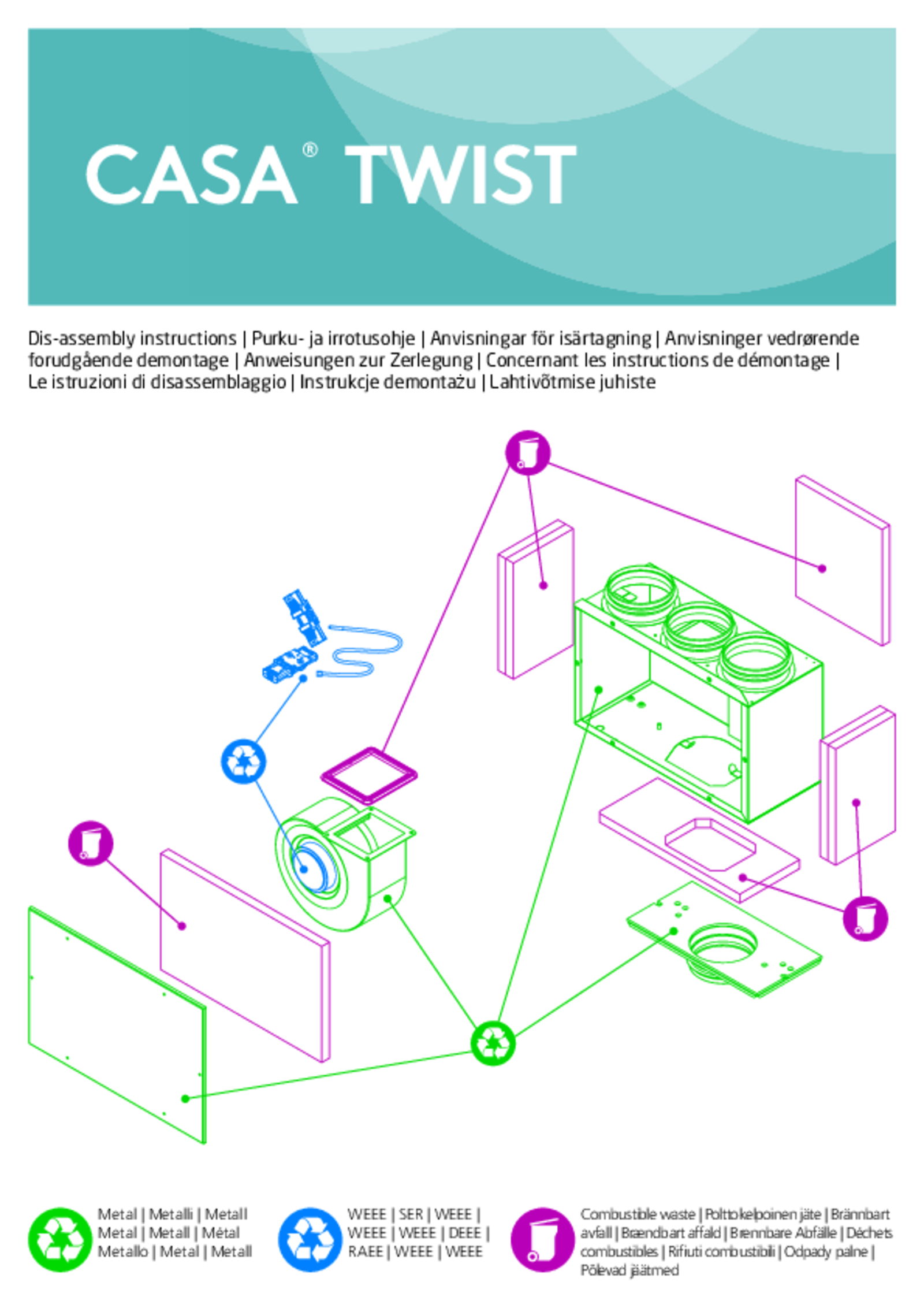 CASA® TWIST

Dis-assembly instructions | Purku- ja irrotusohje | Anvisningar för isärtagning | Anvisninger vedrørende forudgående demontage | Anweisungen zur Zerlegung | Concernant les instructions de démontage | Le istruzioni di disassemblaggio | Instrukcje demontażu | Lahtivõtmise juhiste

Metal | Metalli | Metall
Metal | Metall | Métal
Metallo | Metal | Metall

WEEE | SER | WEEE |
WEEE | WEEE | DEEE |
RAEE | WEEE | WEEE

Combustible waste | Polttokelpoinen jäte | Brännbart avfall | Brændbart affald | Brennbare Abfälle | Déchets combustibles | Rifiuti combustibili | Odpady palne | Põlevad jäätmed