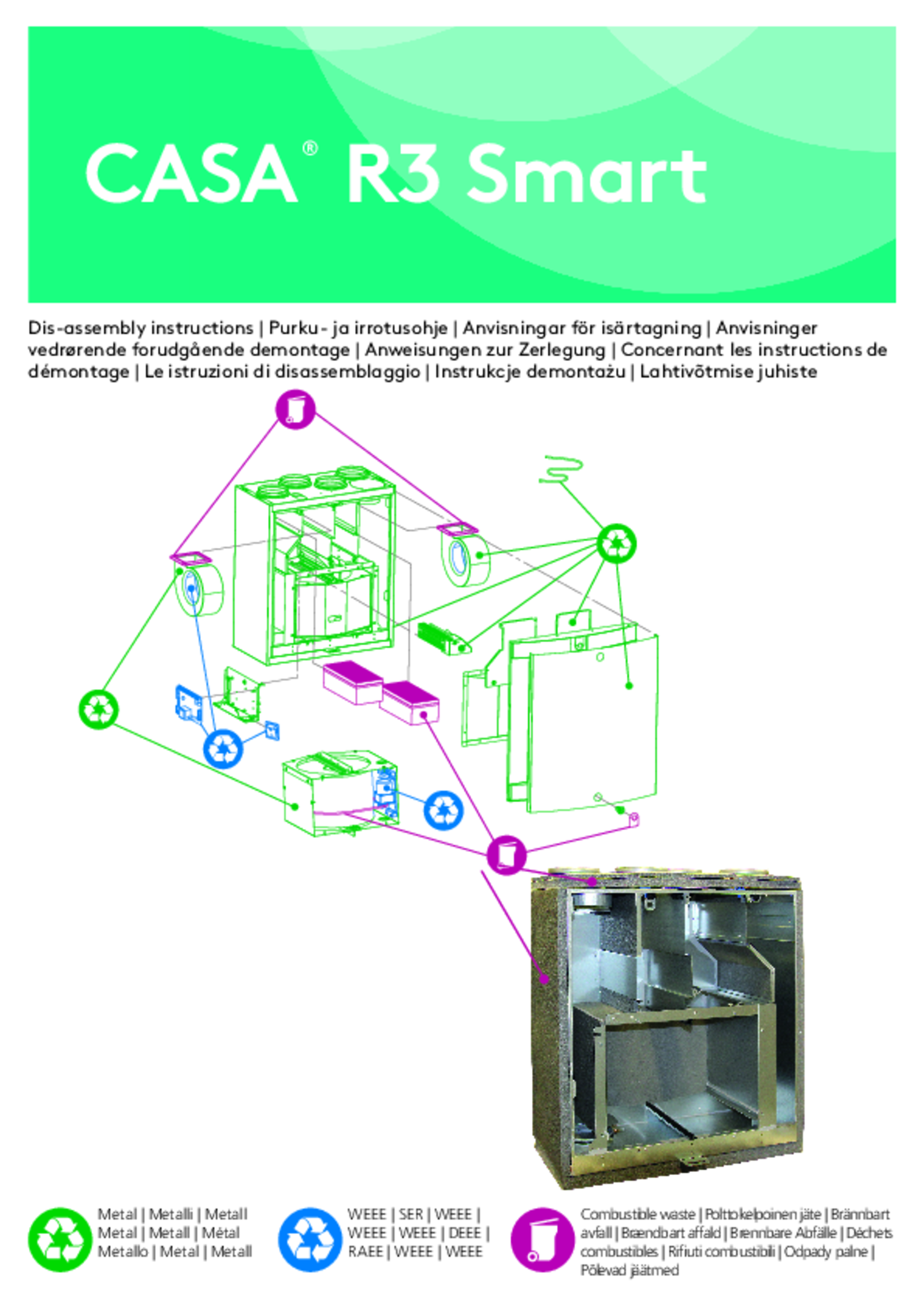 CASA® R3 Smart

Dis-assembly instructions | Purku- ja irrotusohje | Anvisningar för isärtagning | Anvisninger vedrørende forudgående demontage | Anweisungen zur Zerlegung | Concernant les instructions de démontage | Le istruzioni di disassemblaggio | Instrukcje demontażu | Lahtivõtmise juhiste

Metal | Metalli | Metall
Metal | Metall | Métal
Metallo | Metal | Metall

WEEE | SER | WEEE |
WEEE | WEEE | DEEE |
RAEE | WEEE | WEEE

Combustible waste | Polttokelpoinen jäte | Brännbart avfall | Brændbart affald | Brennbare Abfälle | Déchets combustibles | Rifiuti combustibili | Odpady palne | Põlevad jäätmed